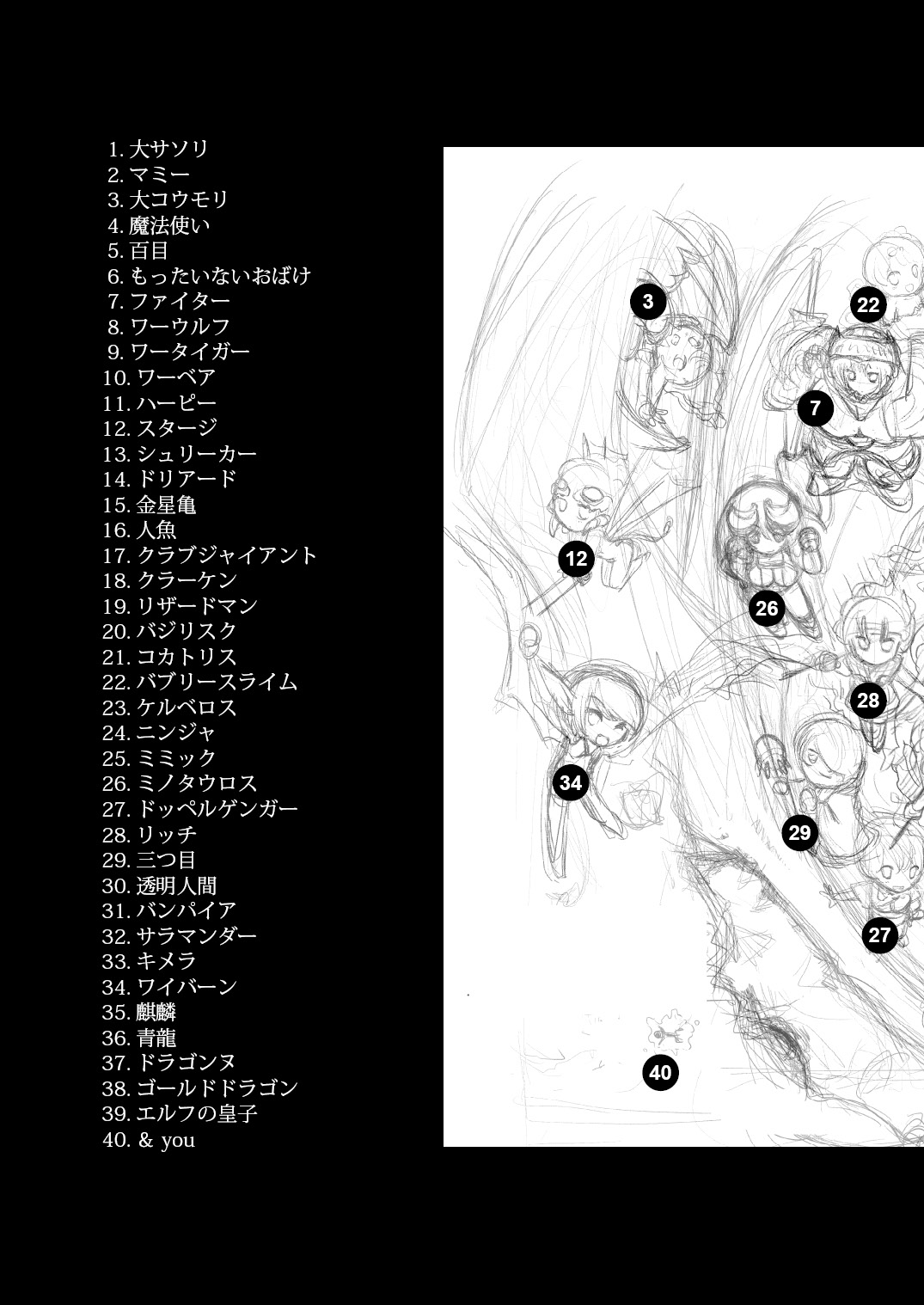 1. 大サソリ
2. マミー
3. 大コウモリ
4. 魔法使い
5. 百目
6. もったいないおばけ
7. ファイター
8. ワーウルフ
9. ワータイガー
10. ワーベア
11. ハーピー
12. スタージ
13. シュリーカー
14. ドリアード
15. 金星亀
16. 人魚
17. クラブジャイアント
18. クラーケン
19. リザードマン
20. バジリスク
21. コカトリス
22. バブリースライム
23. ケルベロス
24. ニンジャ
25. ミミック
26. ミノタウロス
27. ドッペルゲンガー
28. リッチ
29. 三つ目
30. 透明人間
31. バンパイア
32. サラマンダー
33. キメラ
34. ワイバーン
35. 麒麟
36. 青龍
37. ドラゴンヌ
38. ゴールドドラゴン
39. エルフの皇子
40. & you

3
22
7
12
26
28
34
29
27
40